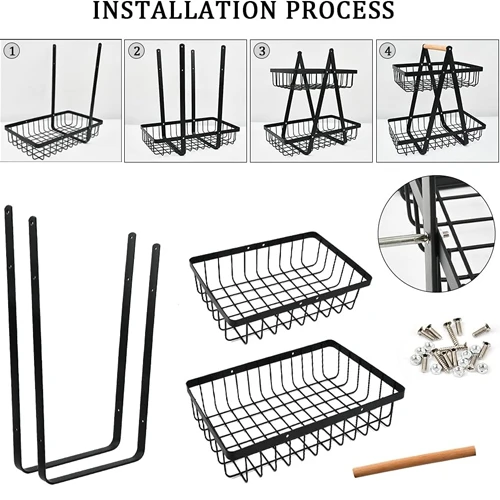 INSTALLATION PROCESS

1

2

3

4